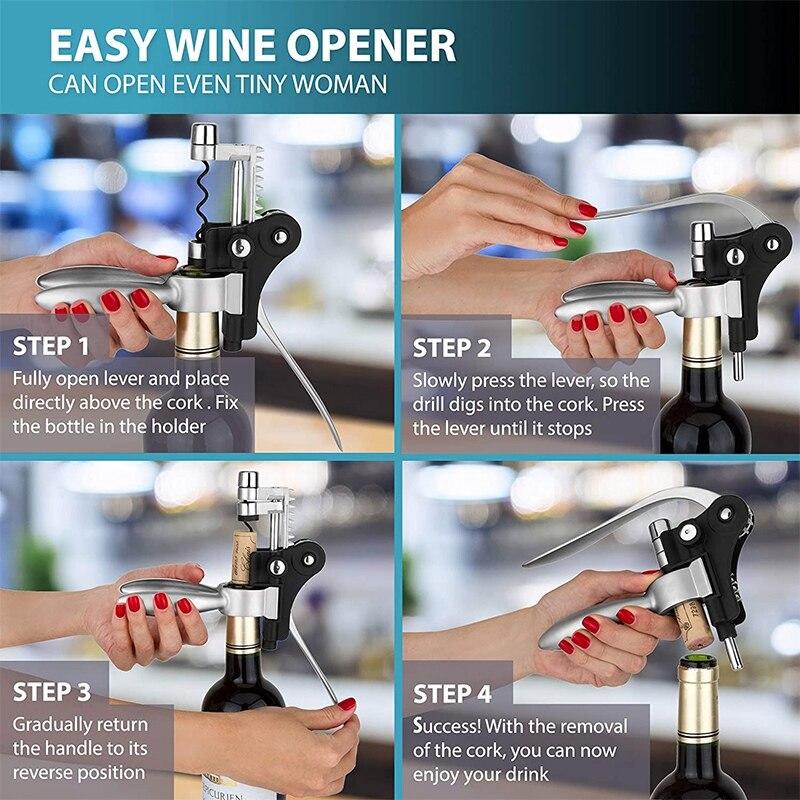 EASY WINE OPENER
CAN OPEN EVEN TINY WOMAN

STEP 1
Fully open lever and place directly above the cork . Fix the bottle in the holder

STEP 2
Slowly press the lever, so the drill digs into the cork. Press the lever until it stops

STEP 3
Gradually return the handle to its reverse position

STEP 4
Success! With the removal of the cork, you can now enjoy your drink