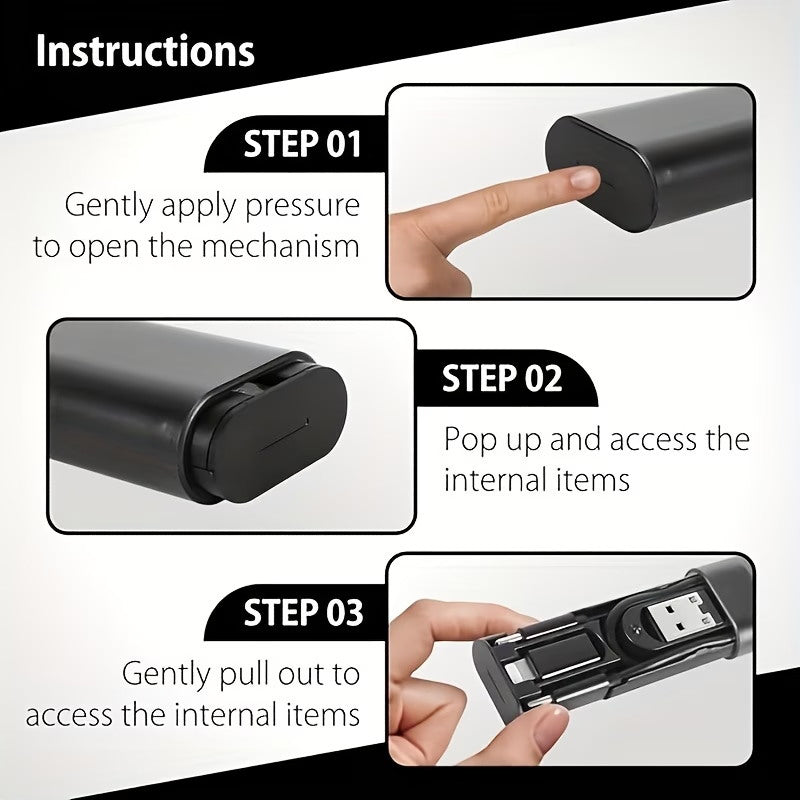 Instructions

STEP 01

Gently apply pressure to open the mechanism

STEP 02

Pop up and access the internal items

STEP 03

Gently pull out to access the internal items