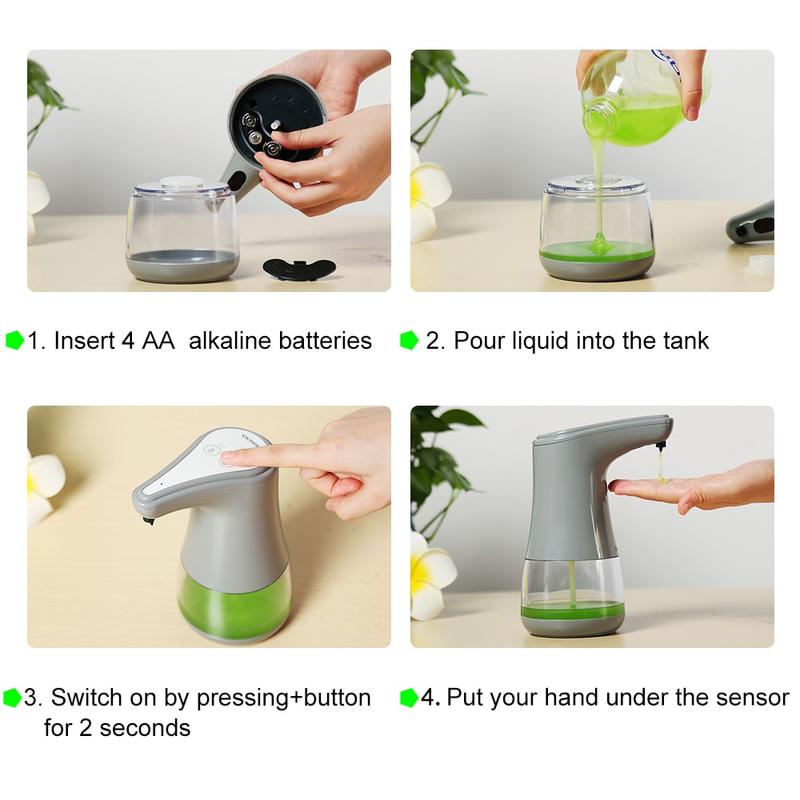 1. Insert 4 AA alkaline batteries

2. Pour liquid into the tank

3. Switch on by pressing+button for 2 seconds

4. Put your hand under the sensor