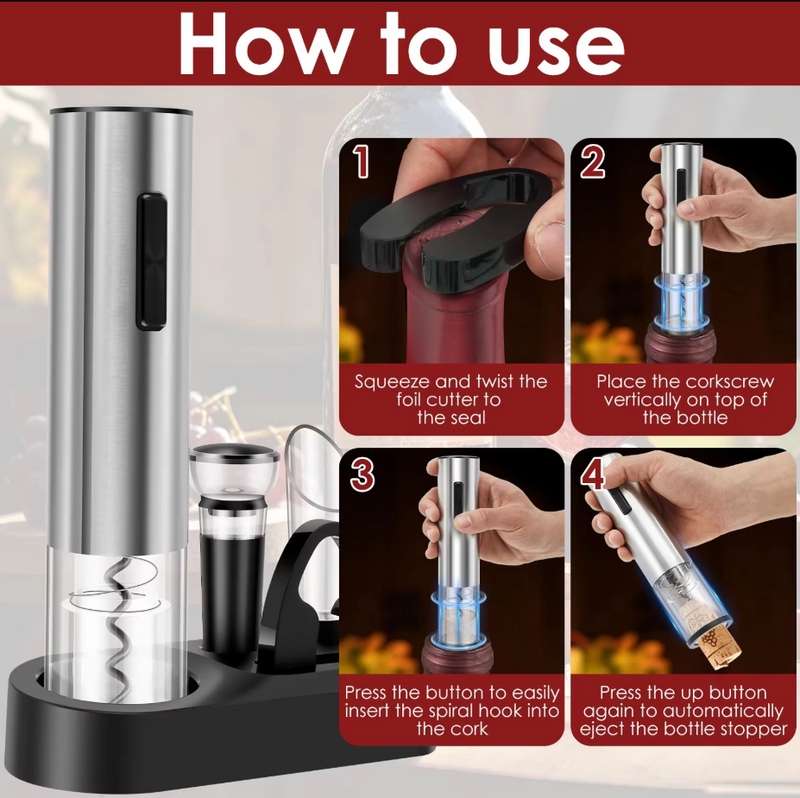 How to use

1

Squeeze and twist the foil cutter to the seal

2

Place the corkscrew vertically on top of the bottle

3

Press the button to easily insert the spiral hook into the cork

4

Press the up button again to automatically eject the bottle stopper