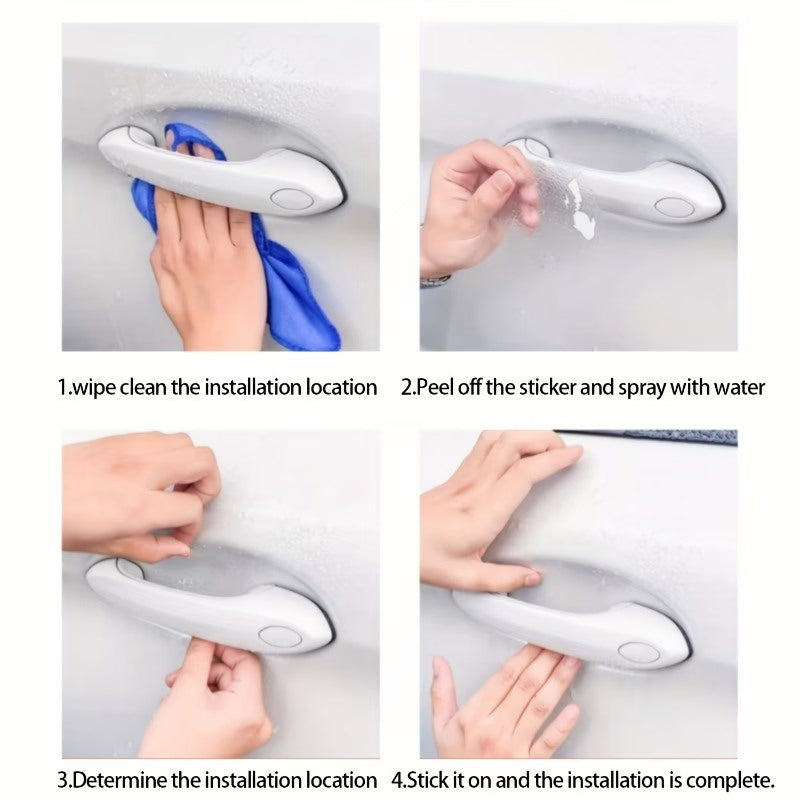 1.wipe clean the installation location

2.Peel off the sticker and spray with water

3.Determine the installation location

4.Stick it on and the installation is complete.