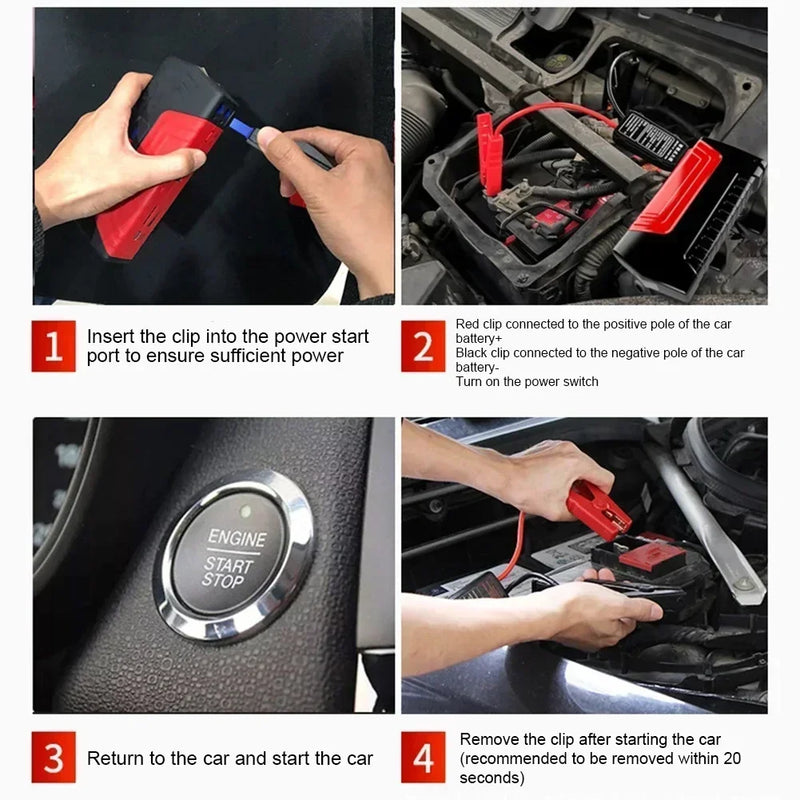 1 Insert the clip into the power start port to ensure sufficient power

2 Red clip connected to the positive pole of the car battery+
Black clip connected to the negative pole of the car battery-
Turn on the power switch

ENGINE
START
STOP

3 Return to the car and start the car

4 Remove the clip after starting the car (recommended to be removed within 20 seconds)