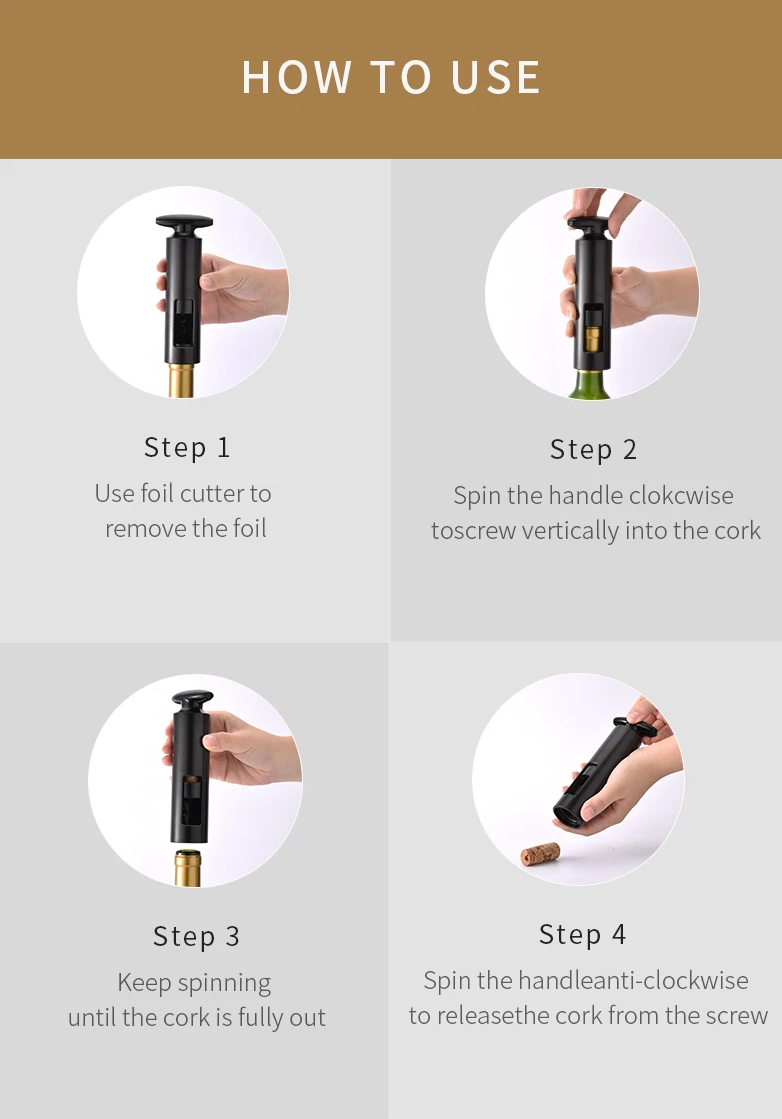 HOW TO USE

Step 1
Use foil cutter to remove the foil

Step 2
Spin the handle clokcwise toscrew vertically into the cork

Step 3
Keep spinning until the cork is fully out

Step 4
Spin the handleanti-clockwise to releasethe cork from the screw