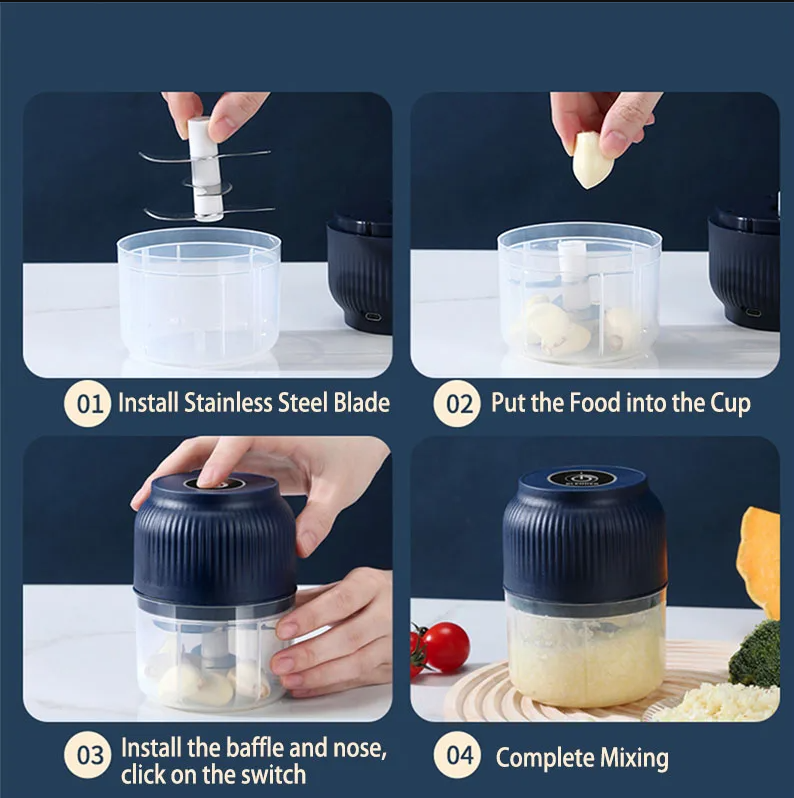 01 Install Stainless Steel Blade

02 Put the Food into the Cup

03 Install the baffle and nose, click on the switch

04 Complete Mixing