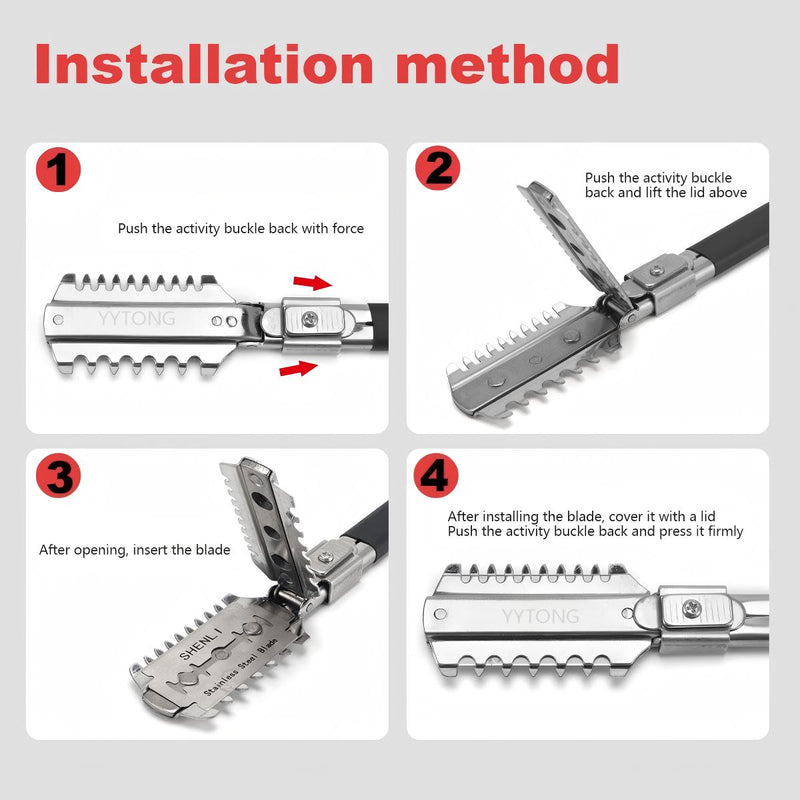 Installation method

1

Push the activity buckle back with force

YYTONG

2

Push the activity buckle back and lift the lid above

3

After opening, insert the blade

SHENLI
Stainless Steel Blade

4

After installing the blade, cover it with a lid
Push the activity buckle back and press it firmly

YYTONG