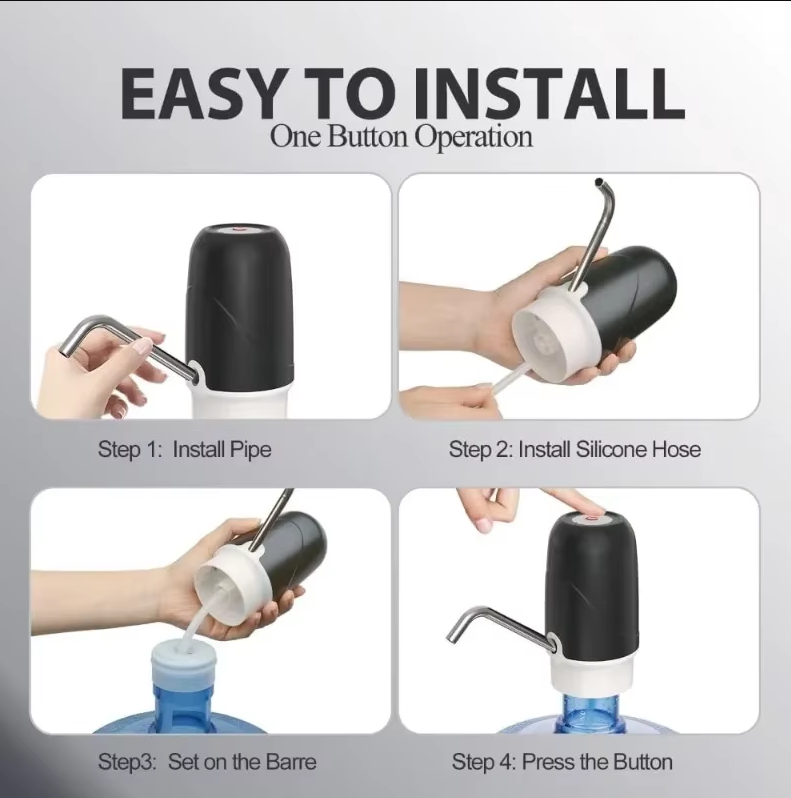 EASY TO INSTALL
One Button Operation

Step 1: Install Pipe

Step 2: Install Silicone Hose

Step3: Set on the Barre

Step 4: Press the Button