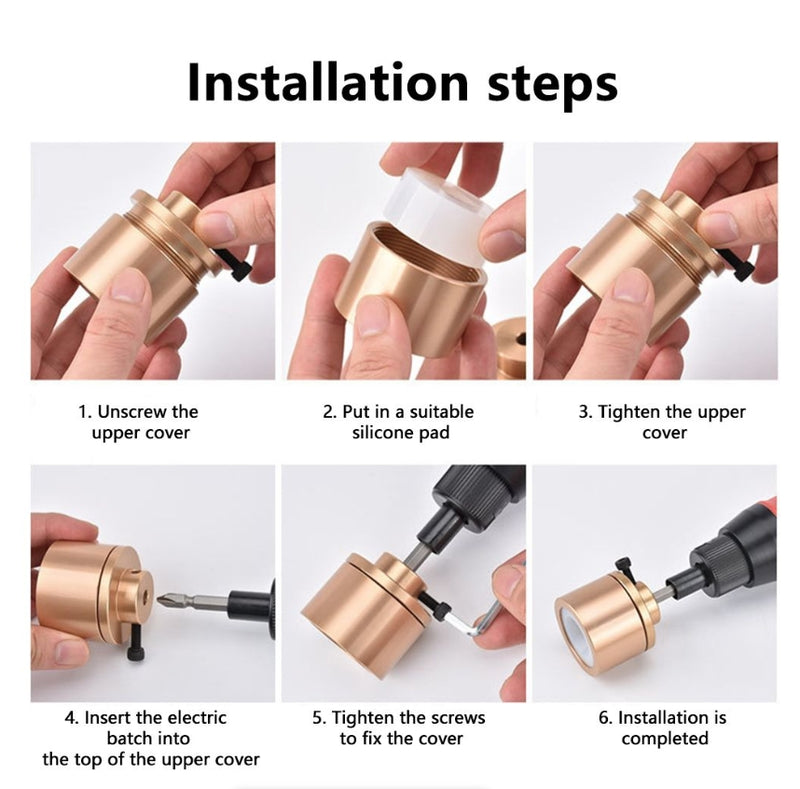 Installation steps

1. Unscrew the upper cover

2. Put in a suitable silicone pad

3. Tighten the upper cover

4. Insert the electric batch into the top of the upper cover

5. Tighten the screws to fix the cover

6. Installation is completed