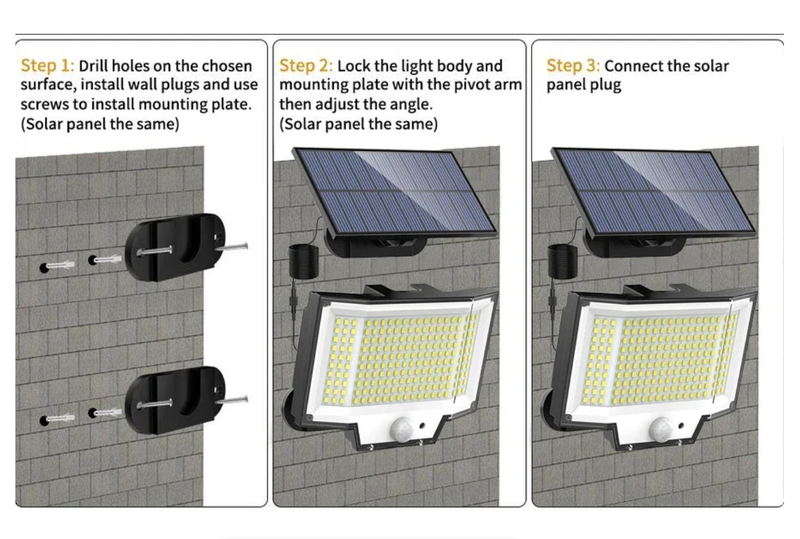 Step 1: Drill holes on the chosen surface, install wall plugs and use screws to install mounting plate. (Solar panel the same)

Step 2: Lock the light body and mounting plate with the pivot arm then adjust the angle. (Solar panel the same)

Step 3: Connect the solar panel plug