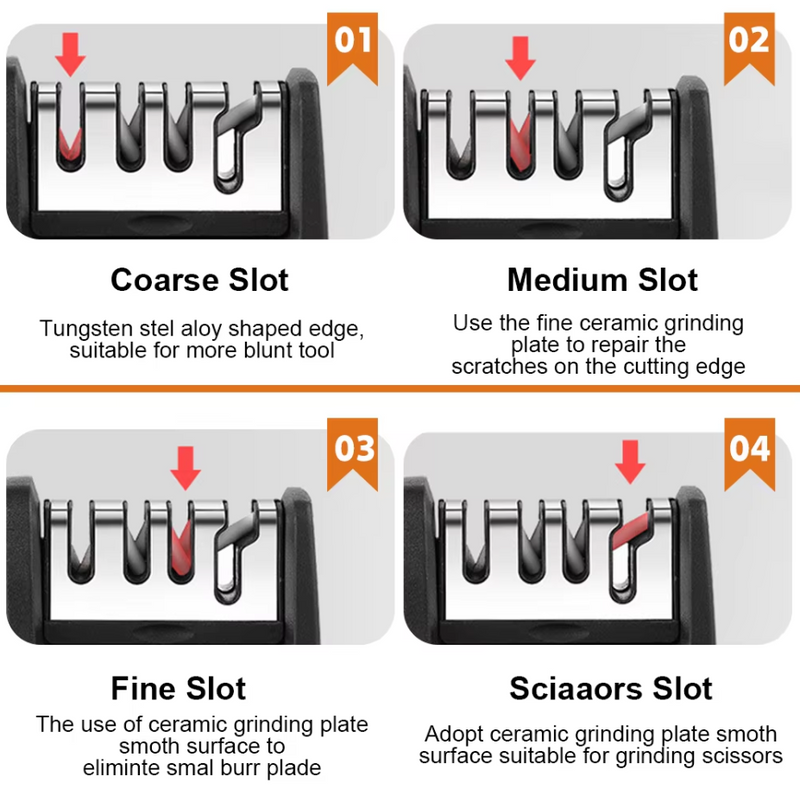 01

Coarse Slot

Tungsten stel aloy shaped edge, suitable for more blunt tool

02

Medium Slot

Use the fine ceramic grinding plate to repair the scratches on the cutting edge

03

Fine Slot

The use of ceramic grinding plate smoth surface to eliminte smal burr plade

04

Sciaaors Slot

Adopt ceramic grinding plate smoth surface suitable for grinding scissors