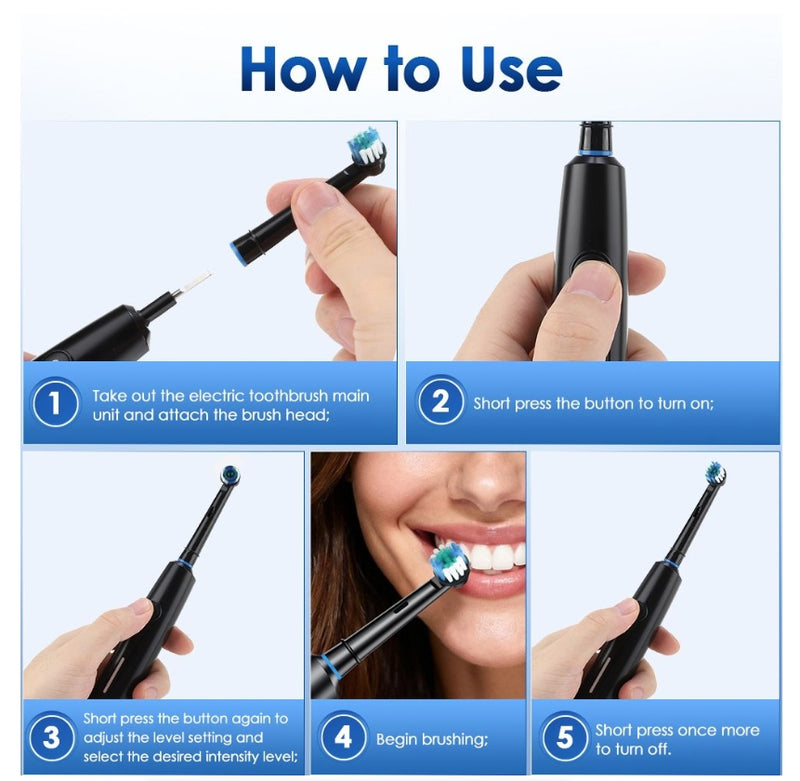 How to Use

1 Take out the electric toothbrush main unit and attach the brush head;

2 Short press the button to turn on;

3 Short press the button again to adjust the level setting and select the desired intensity level;

4 Begin brushing;

5 Short press once more to turn off.