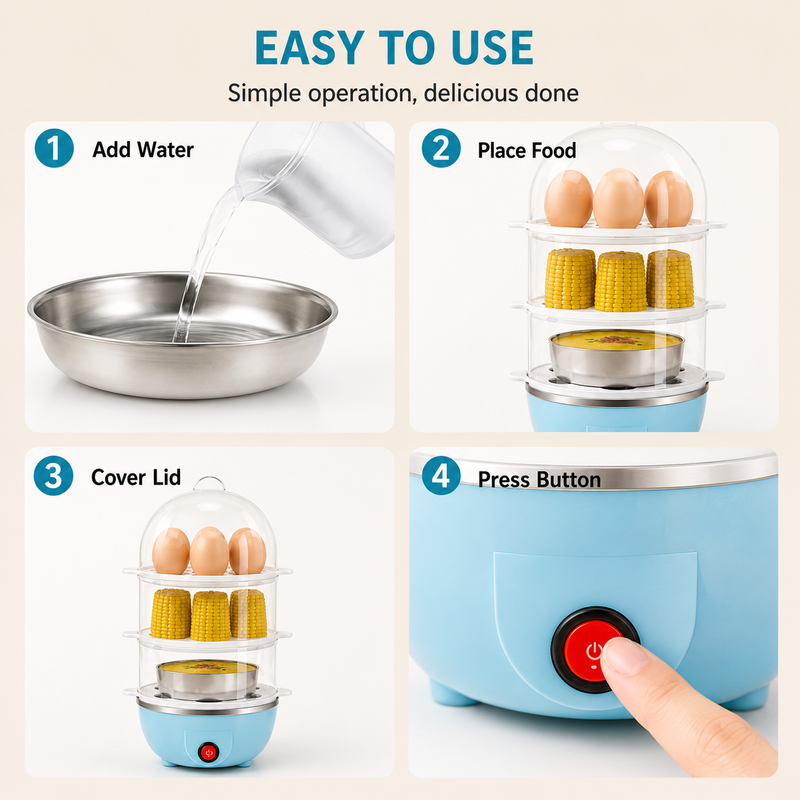 EASY TO USE

Simple operation, delicious done

1 Add Water

2 Place Food

3 Cover Lid

4 Press Button