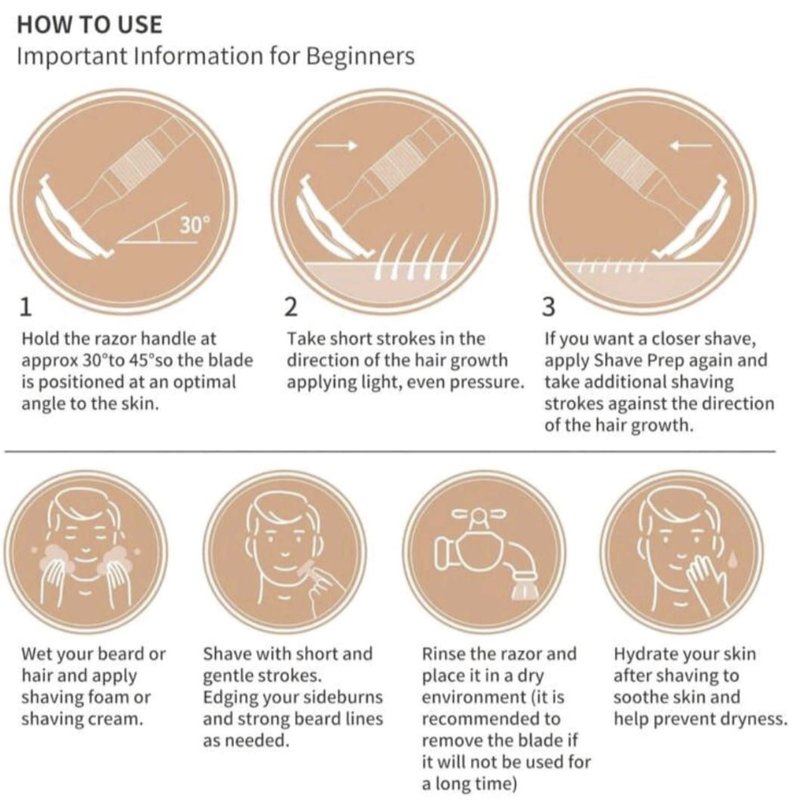 HOW TO USE
Important Information for Beginners

30°

1
Hold the razor handle at approx 30°to 45°so the blade is positioned at an optimal angle to the skin.

2
Take short strokes in the direction of the hair growth applying light, even pressure.

3
If you want a closer shave, apply Shave Prep again and take additional shaving strokes against the direction of the hair growth.

Wet your beard or hair and apply shaving foam or shaving cream.

Shave with short and gentle strokes. Edging your sideburns and strong beard lines as needed.

Rinse the razor and place it in a dry environment (it is recommended to remove the blade if it will not be used for a long time)

Hydrate your skin after shaving to soothe skin and help prevent dryness.